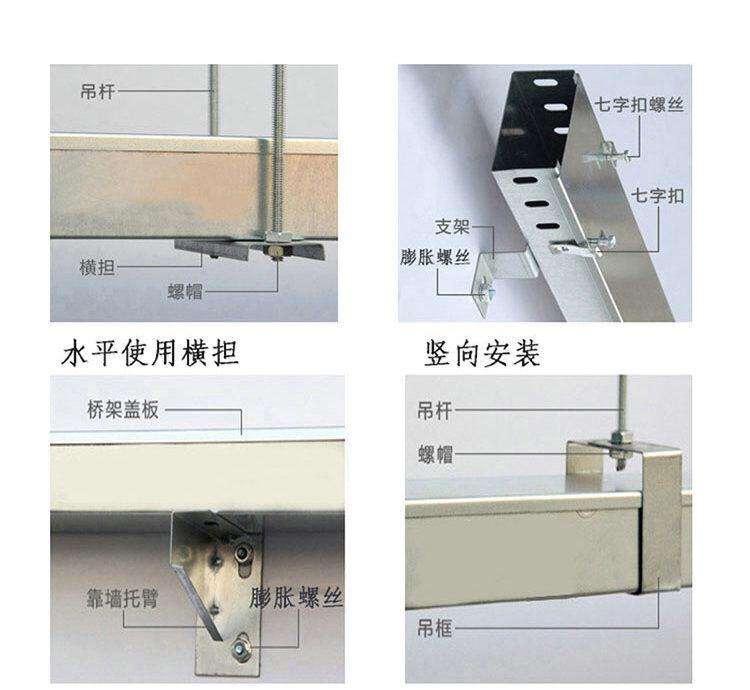 吊杆

横担

螺帽

七字扣螺丝

七字扣

支架

膨胀螺丝

水平使用横担

竖向安装

桥架盖板

靠墙托臂

膨胀螺丝

吊杆

螺帽

吊框