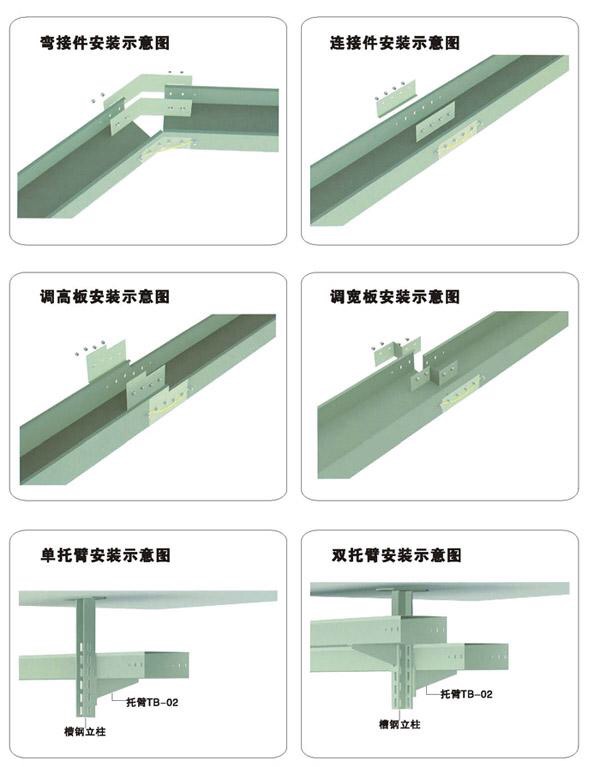 弯接件安装示意图

连接件安装示意图

调高板安装示意图

调宽板安装示意图

单托臂安装示意图

托臂TB-02

槽钢立柱

双托臂安装示意图

托臂TB-02

槽钢立柱